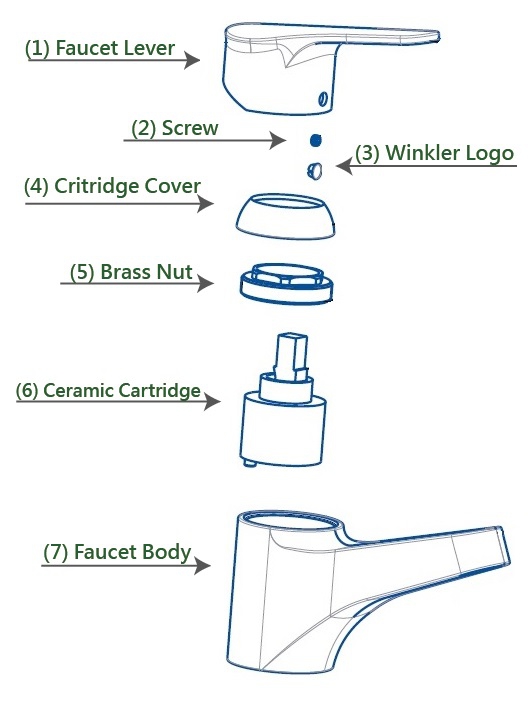 (1) Faucet Lever

(2) Screw

(3) Winkler Logo

(4) Critridge Cover

(5) Brass Nut

(6) Ceramic Cartridge

(7) Faucet Body