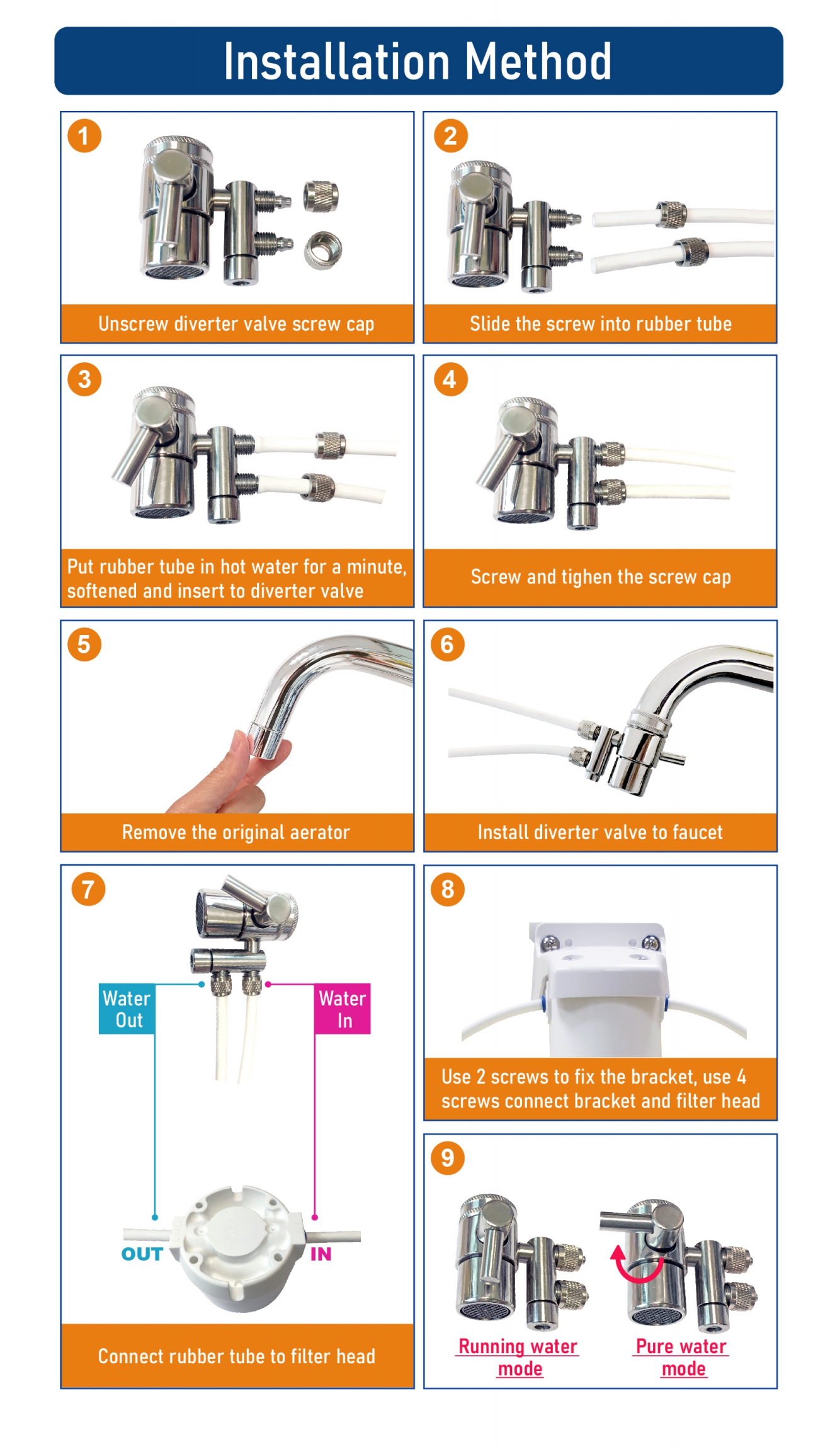 Installation Method

1

Unscrew diverter valve screw cap

2

Slide the screw into rubber tube

3

Put rubber tube in hot water for a minute, softened and insert to diverter valve

4

Screw and tighen the screw cap

5

Remove the original aerator

6

Install diverter valve to faucet

7

Water Out

Water In

OUT

IN

Connect rubber tube to filter head

8

Use 2 screws to fix the bracket, use 4 screws connect bracket and filter head

9

Running water mode

Pure water mode