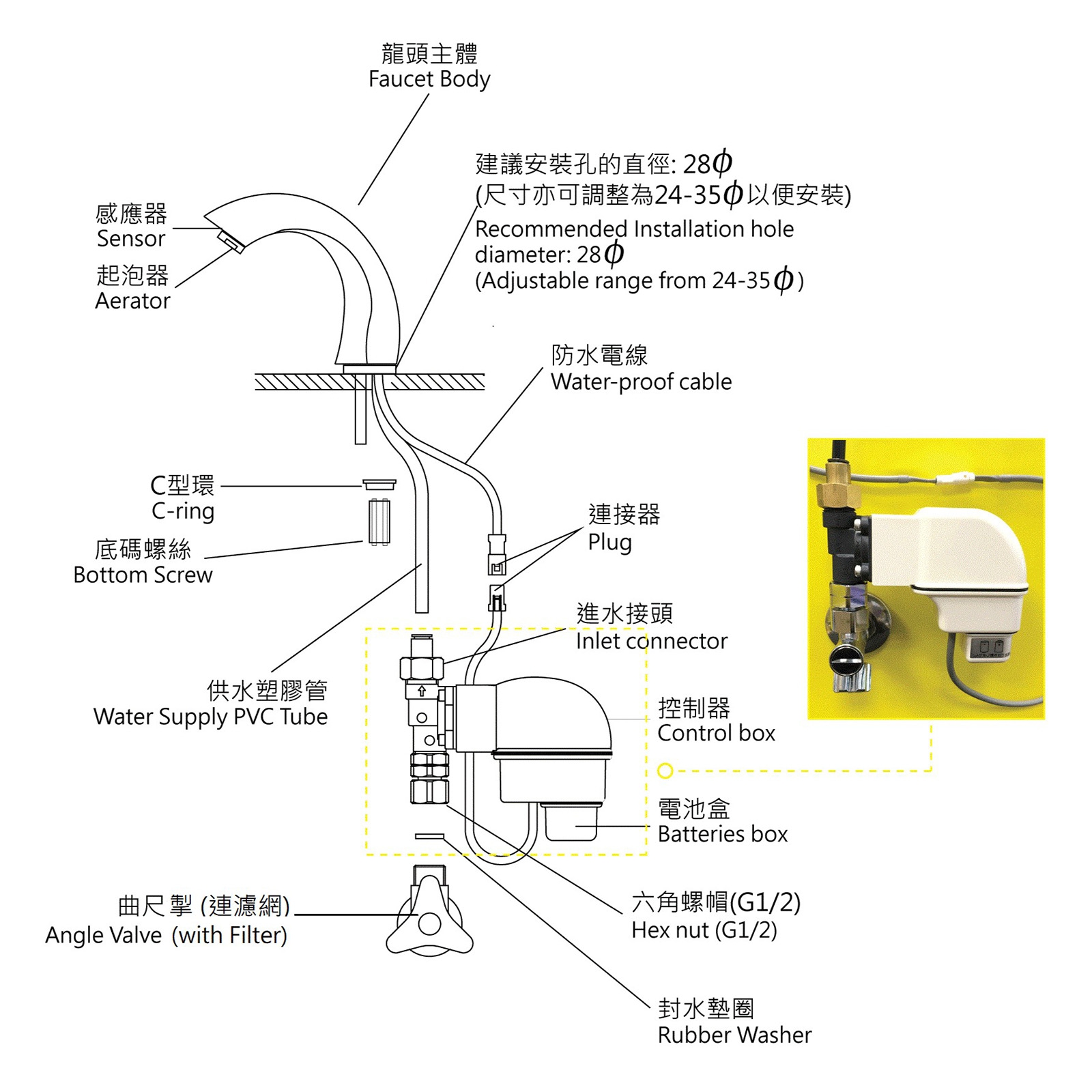 龍頭主體
Faucet Body

建議安裝孔的直徑: 28$\phi$
(尺寸亦可調整為24-35$\phi$以便安裝)
Recommended Installation hole diameter: 28$\phi$
(Adjustable range from 24-35$\phi$)

感應器
Sensor

起泡器
Aerator

防水電線
Water-proof cable

C型環
C-ring

底碼螺絲
Bottom Screw

連接器
Plug

進水接頭
Inlet connector

供水塑膠管
Water Supply PVC Tube

控制器
Control box

電池盒
Batteries box

曲尺掣 (連濾網)
Angle Valve (with Filter)

六角螺帽(G1/2)
Hex nut (G1/2)

封水墊圈
Rubber Washer