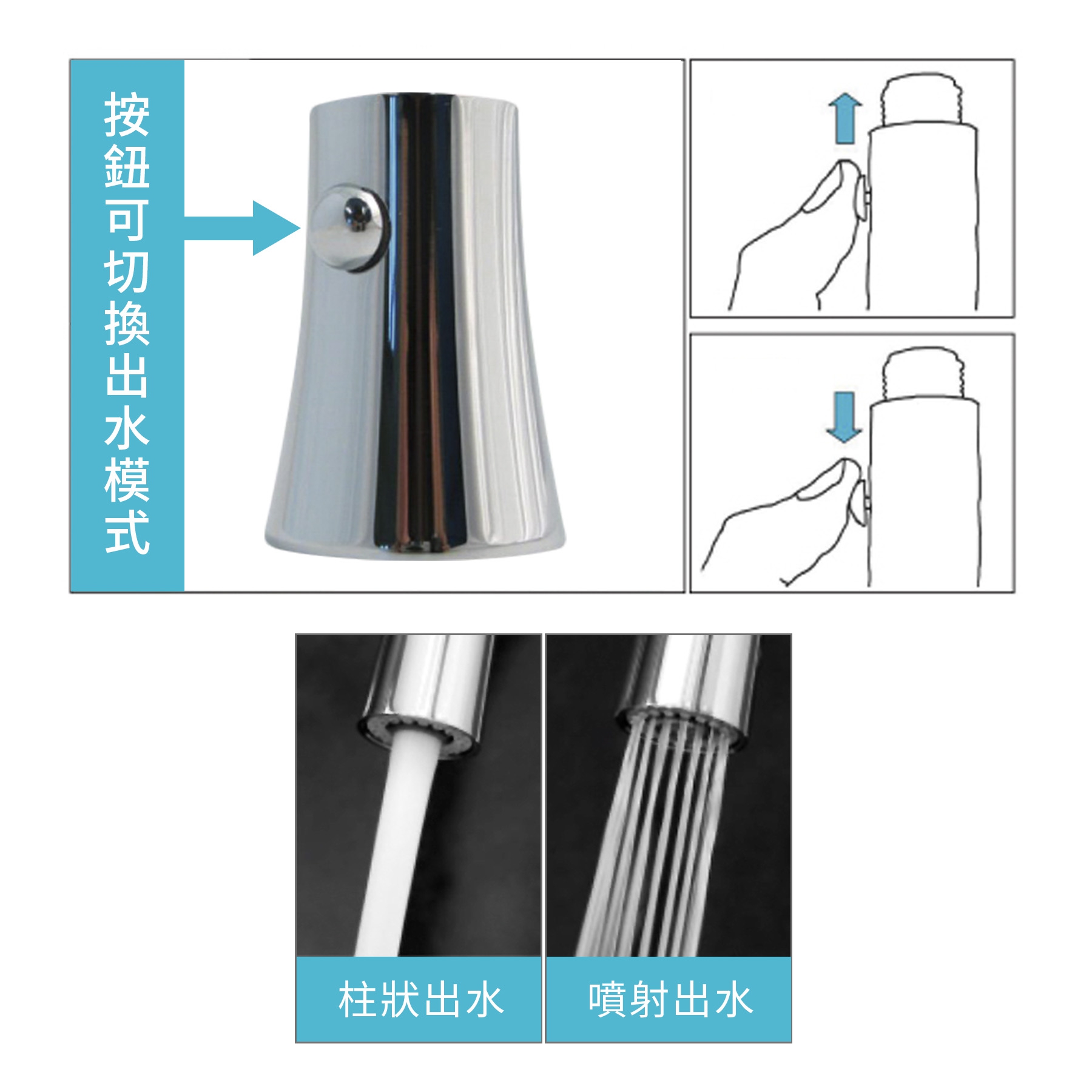 按鈕可切換出水模式

柱狀出水

噴射出水