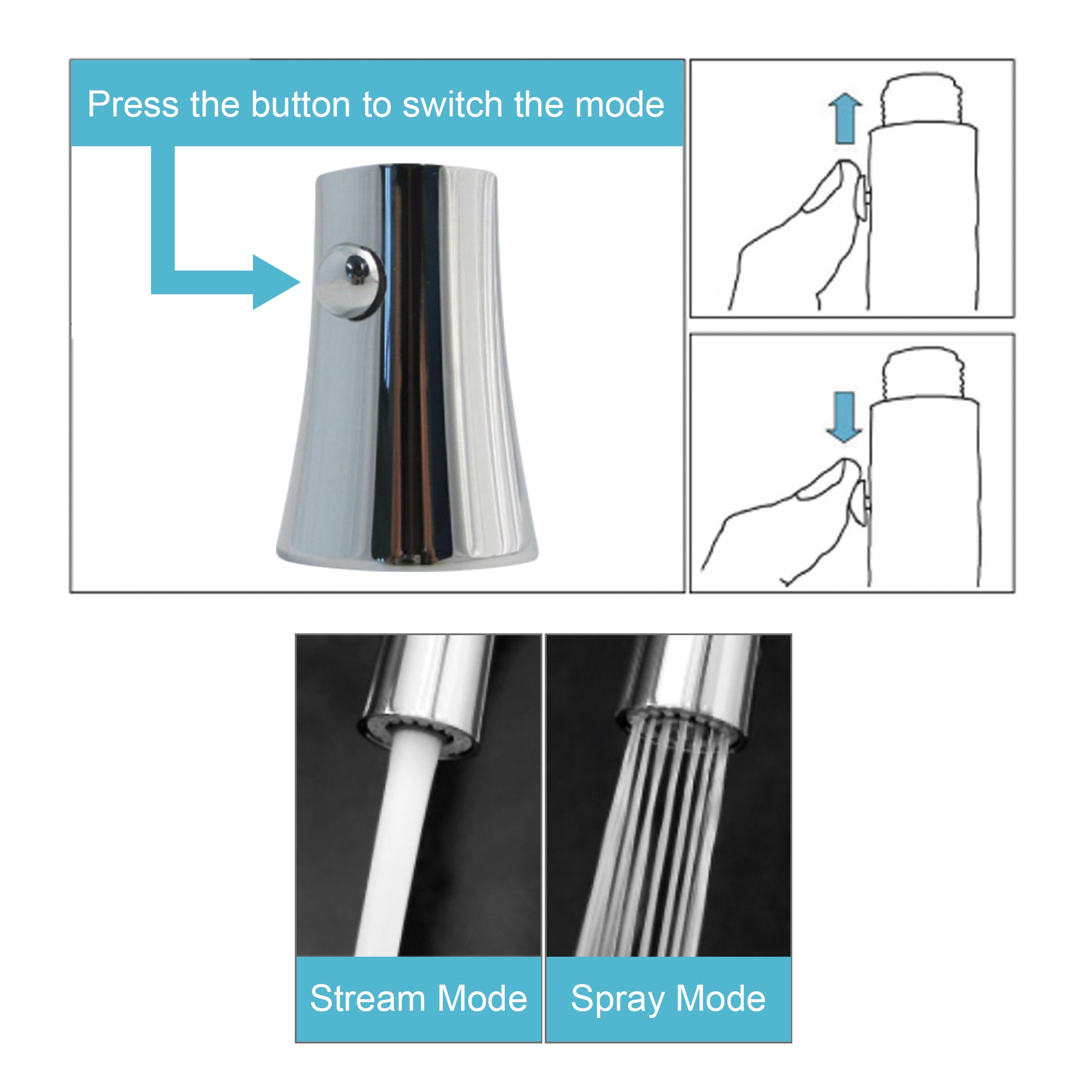 Press the button to switch the mode

Stream Mode

Spray Mode